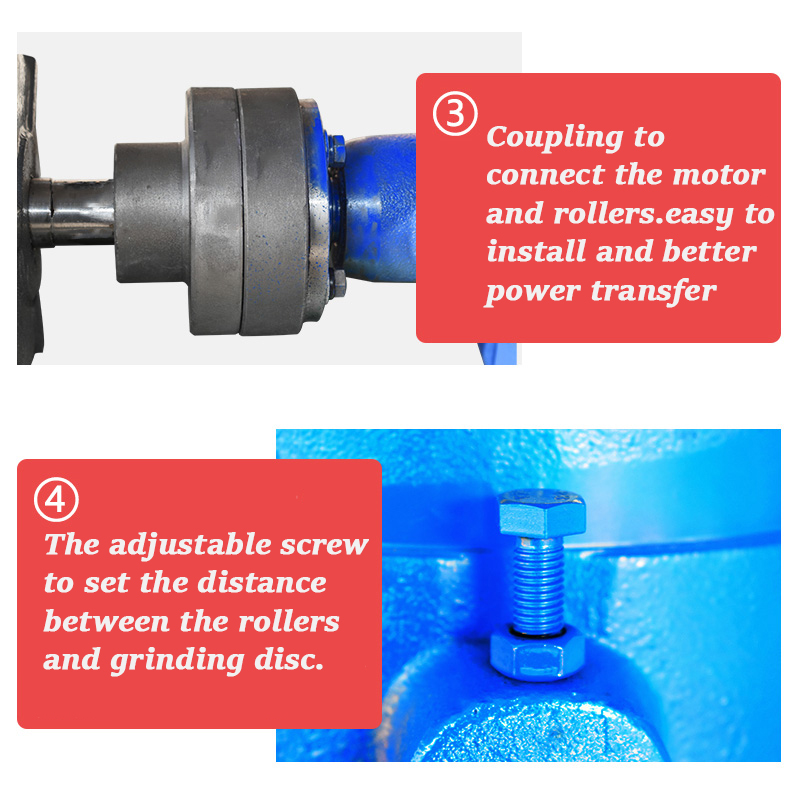 ③
Coupling to connect the motor and rollers.easy to install and better power transfer

④
The adjustable screw to set the distance between the rollers and grinding disc.