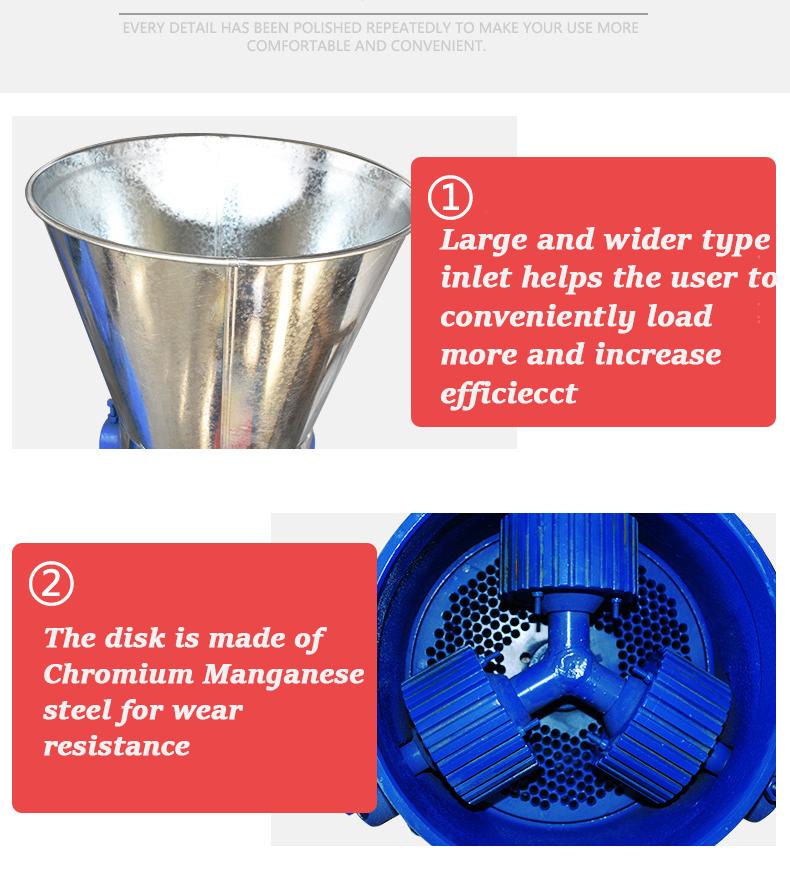 EVERY DETAIL HAS BEEN POLISHED REPEATEDLY TO MAKE YOUR USE MORE COMFORTABLE AND CONVENIENT.

①
Large and wider type inlet helps the user to conveniently load more and increase efficiecct

②
The disk is made of Chromium Manganese steel for wear resistance